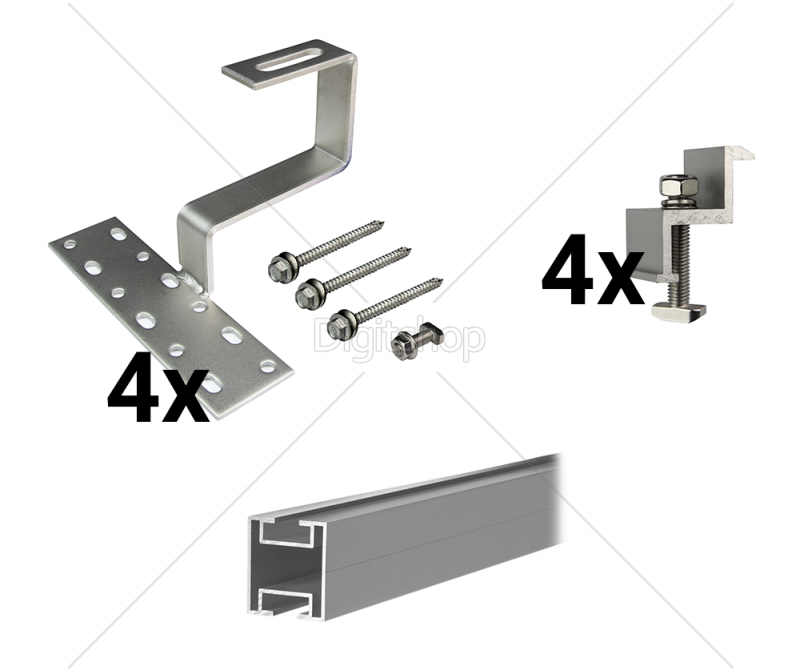 4x

Digitshop

4x