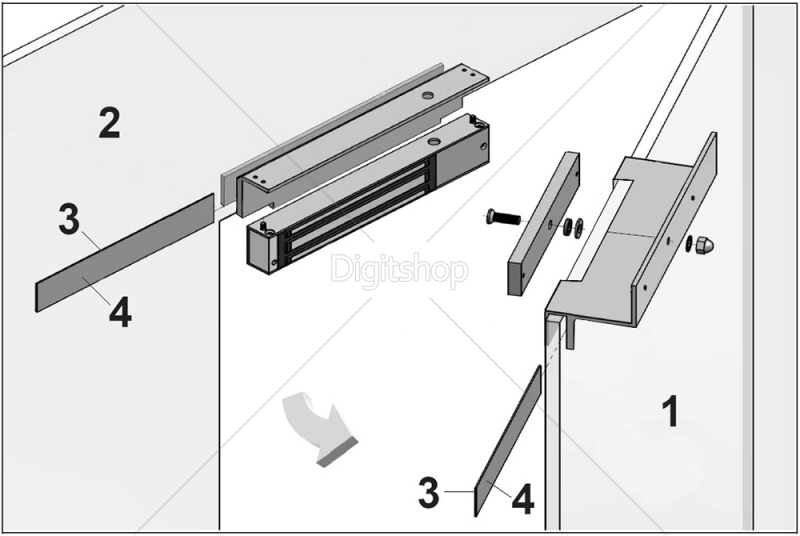 2
3
4
Digitshop
1
3
4