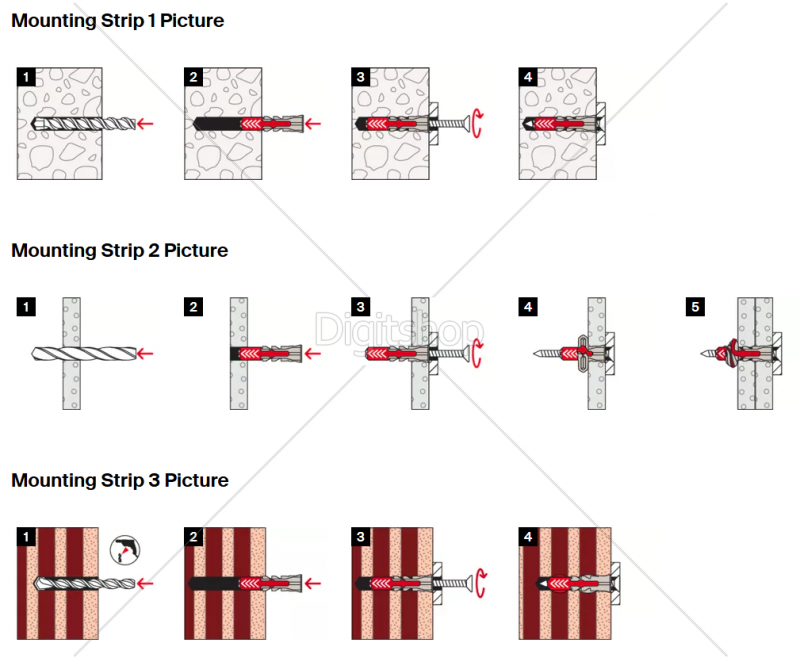 Mounting Strip 1 Picture

1

2

3

4

Mounting Strip 2 Picture

1

2

3

4

5

Digitshop

Mounting Strip 3 Picture

1

2

3

4