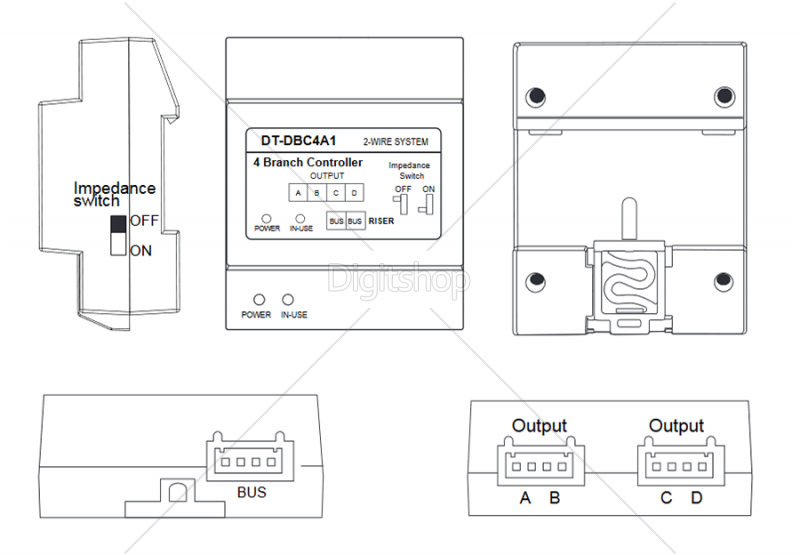 Impedance switch
OFF
ON

DT-DBC4A1
2-WIRE SYSTEM
4 Branch Controller
OUTPUT
A B C D
Impedance Switch
OFF ON
POWER IN-USE
BUS BUS RISER

Digitshop

POWER IN-USE

BUS

Output
A B

Output
C D